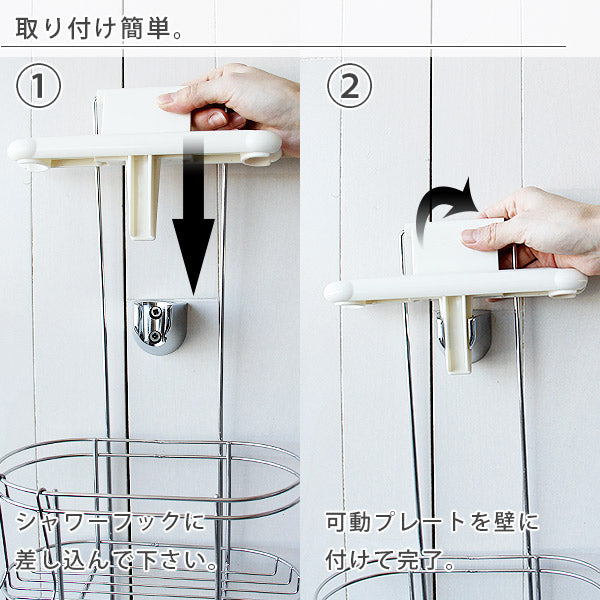 取り付け簡単。

①

シャワーフックに差し込んで下さい。

②

可動プレートを壁に付けて完了。