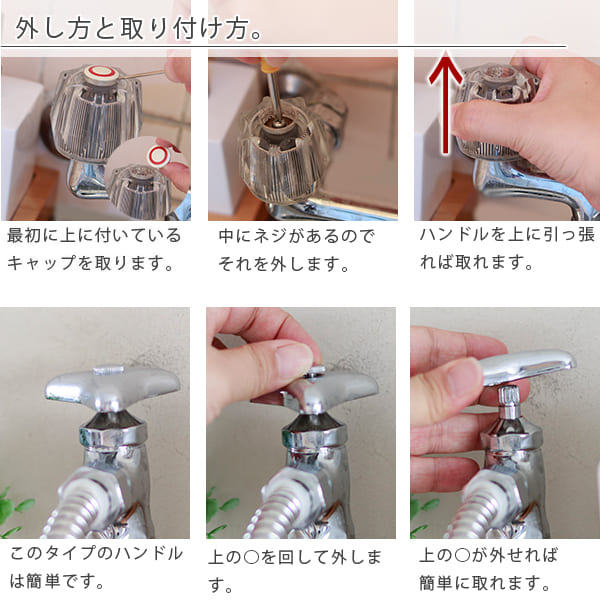 外し方と取り付け方。

最初に上に付いているキャップを取ります。

中にネジがあるのでそれを外します。

ハンドルを上に引っ張れば取れます。

このタイプのハンドルは簡単です。

上の○を回して外します。

上の○が外せれば簡単に取れます。