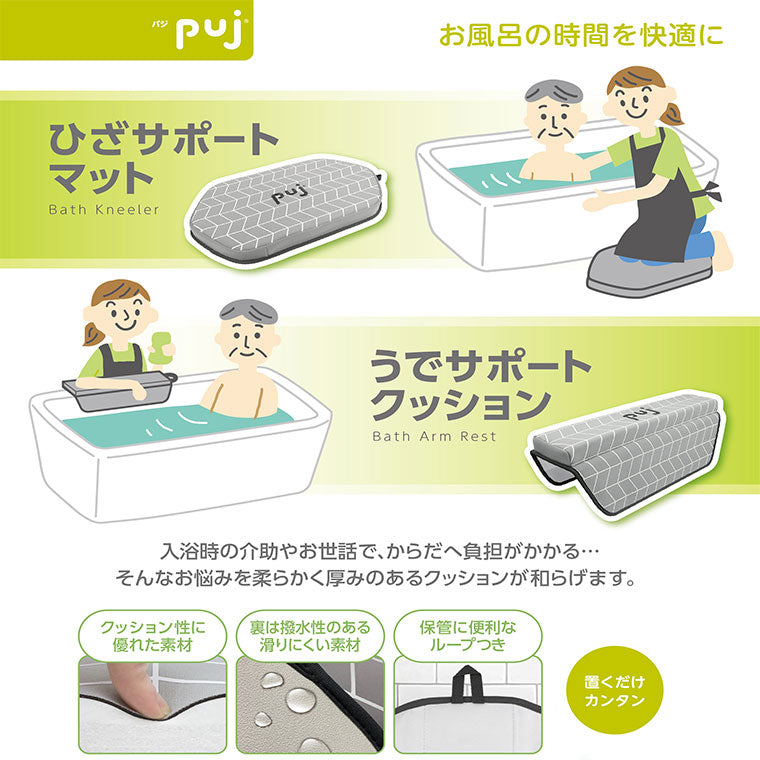 パジ puj

お風呂の時間を快適に

ひざサポートマット
Bath Kneeler

puj

うでサポートクッション
Bath Arm Rest

puj

入浴時の介助やお世話で、からだへ負担がかかる…
そんなお悩みを柔らかく厚みのあるクッションが和らげます。

クッション性に優れた素材

裏は撥水性のある滑りにくい素材

保管に便利なループつき

置くだけカンタン