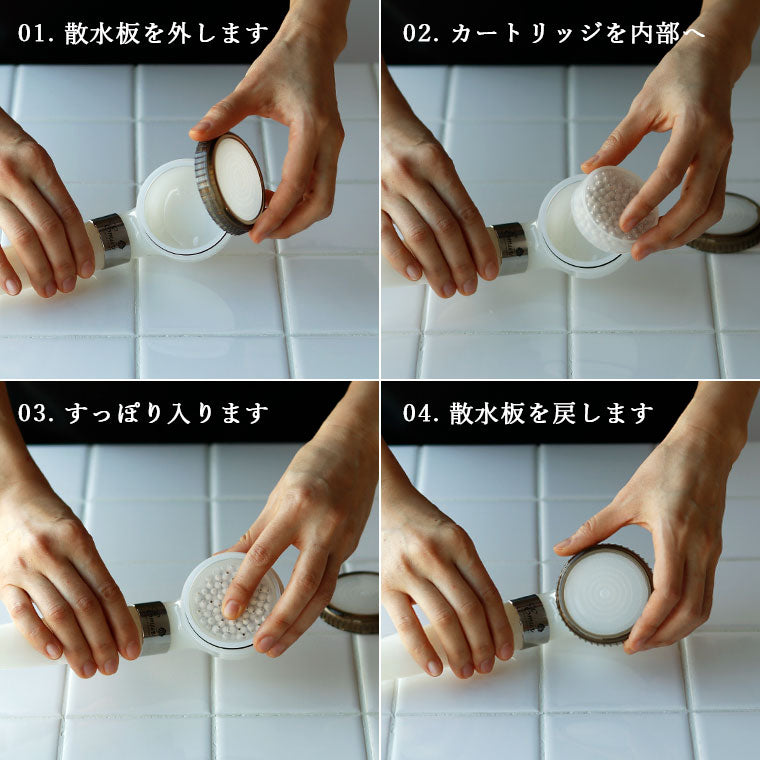 01. 散水板を外します

02. カートリッジを内部へ

03. すっぽり入ります

04. 散水板を戻します