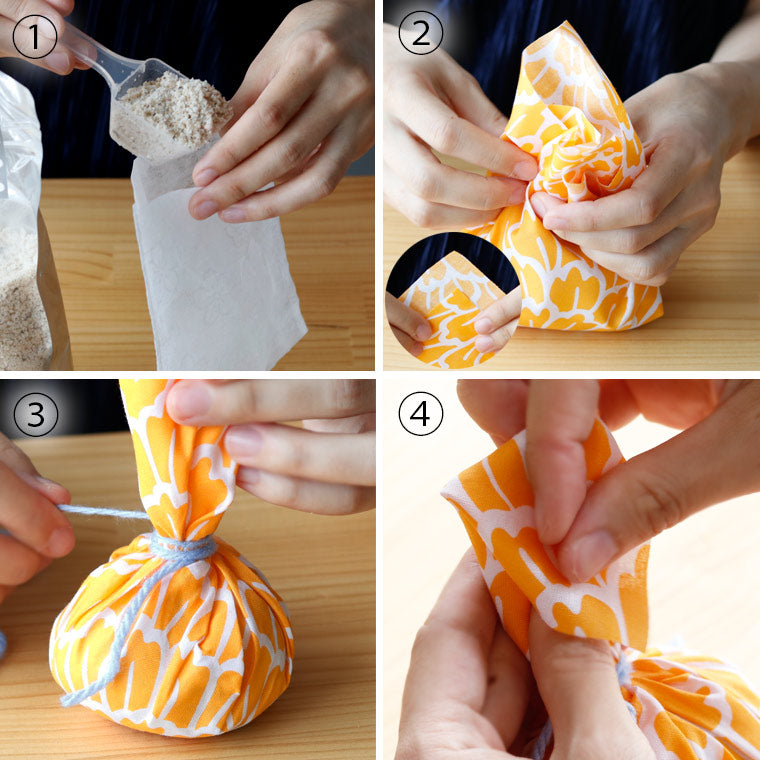 ①
②
③
④